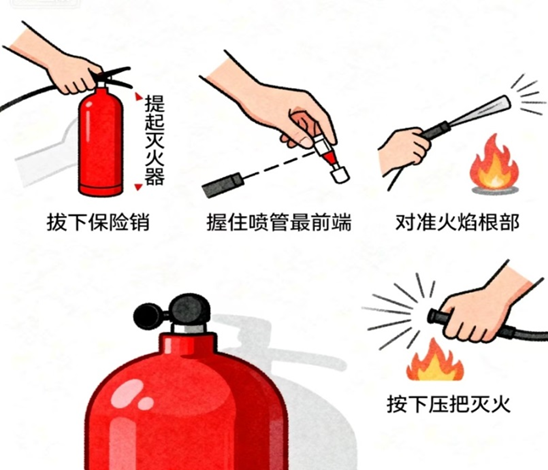 提起灭火器

拔下保险销

握住喷管最前端

对准火焰根部

按下压把灭火